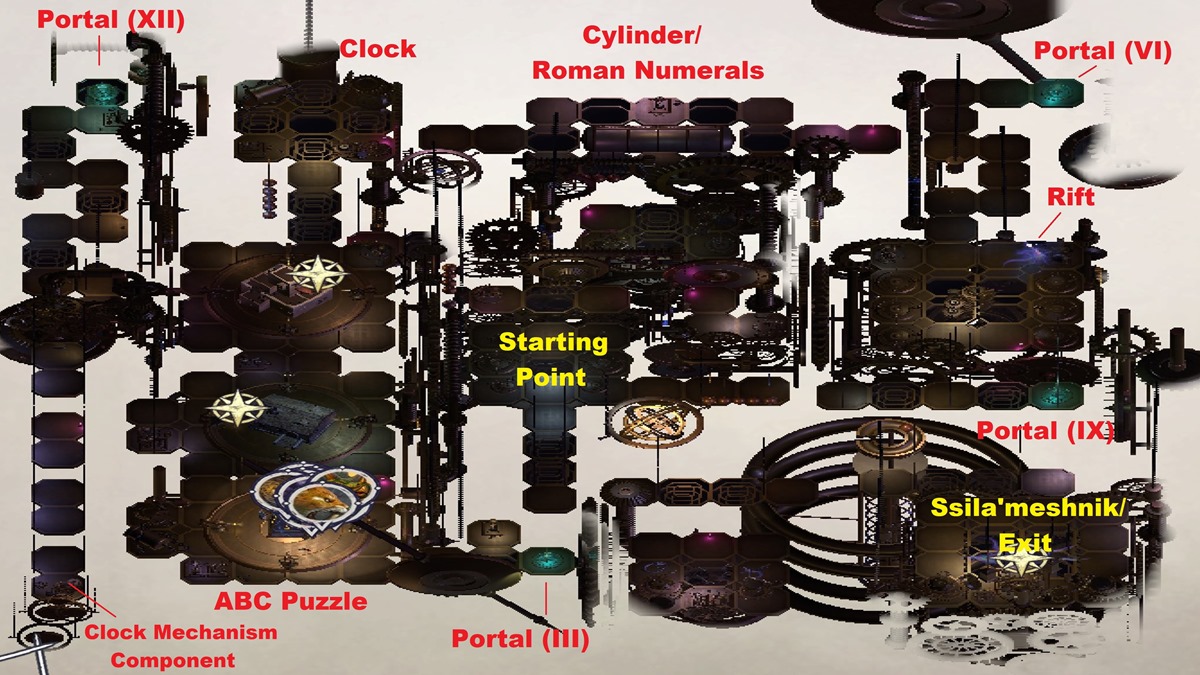 Portal (XII)

Clock

Cylinder/
Roman Numerals

Portal (VI)

Rift

Starting Point

Portal (IX)

Ssila'meshnik/
Exit

ABC Puzzle

Clock Mechanism Component

Portal (III)